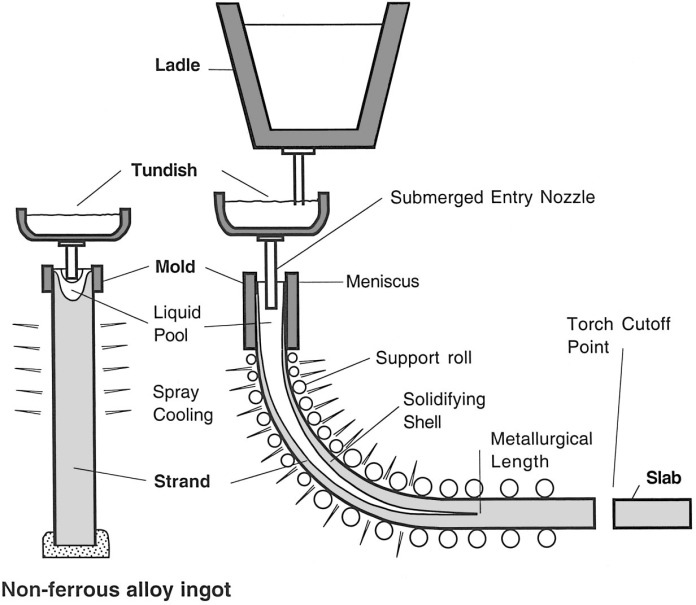 Ladle

Tundish

Submerged Entry Nozzle

Mold

Meniscus

Liquid Pool

Torch Cutoff Point

Support roll

Spray Cooling

Solidifying Shell

Metallurgical Length

Strand

Slab

Non-ferrous alloy ingot